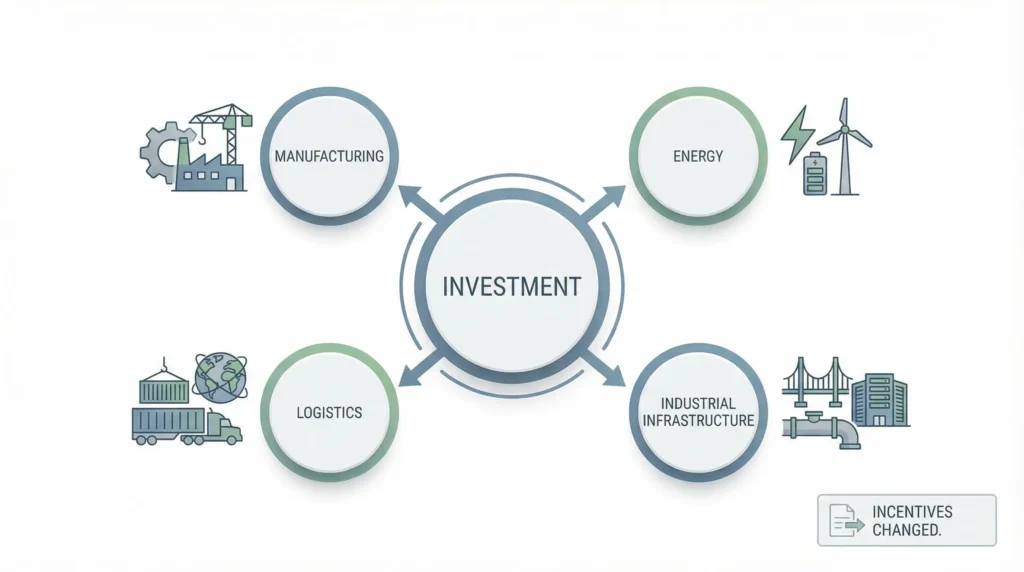 MANUFACTURING

ENERGY

INVESTMENT

LOGISTICS

INDUSTRIAL INFRASTRUCTURE

INCENTIVES CHANGED.