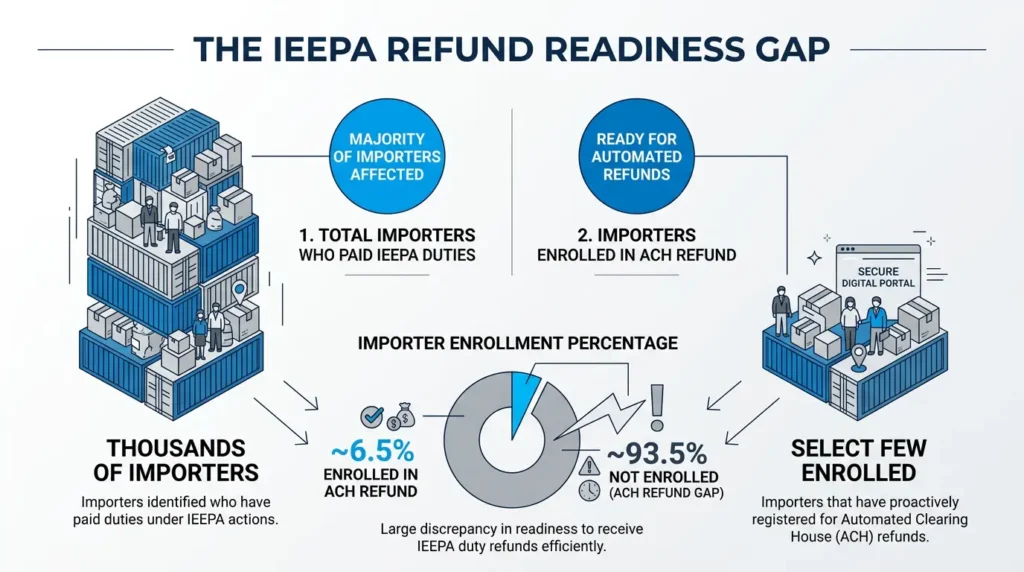 THE IEEPA REFUND READINESS GAP

MAJORITY OF IMPORTERS AFFECTED

1. TOTAL IMPORTERS WHO PAID IEEPA DUTIES

READY FOR AUTOMATED REFUNDS

2. IMPORTERS ENROLLED IN ACH REFUND

SECURE DIGITAL PORTAL

IMPORTER ENROLLMENT PERCENTAGE

THOUSANDS OF IMPORTERS

Importers identified who have paid duties under IEEPA actions.

~6.5%
ENROLLED IN ACH REFUND

~93.5%
NOT ENROLLED (ACH REFUND GAP)

Large discrepancy in readiness to receive IEEPA duty refunds efficiently.

SELECT FEW ENROLLED

Importers that have proactively registered for Automated Clearing House (ACH) refunds.